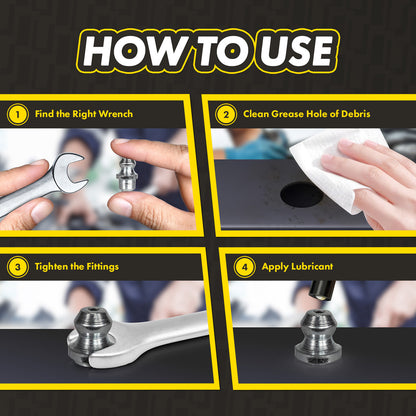 HOW TO USE

1 Find the Right Wrench

2 Clean Grease Hole of Debris

3 Tighten the Fittings

4 Apply Lubricant