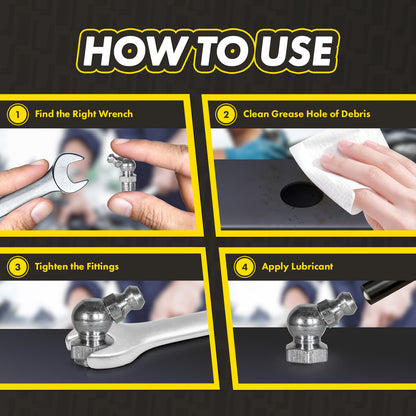 HOW TO USE

1 Find the Right Wrench

2 Clean Grease Hole of Debris

3 Tighten the Fittings

4 Apply Lubricant