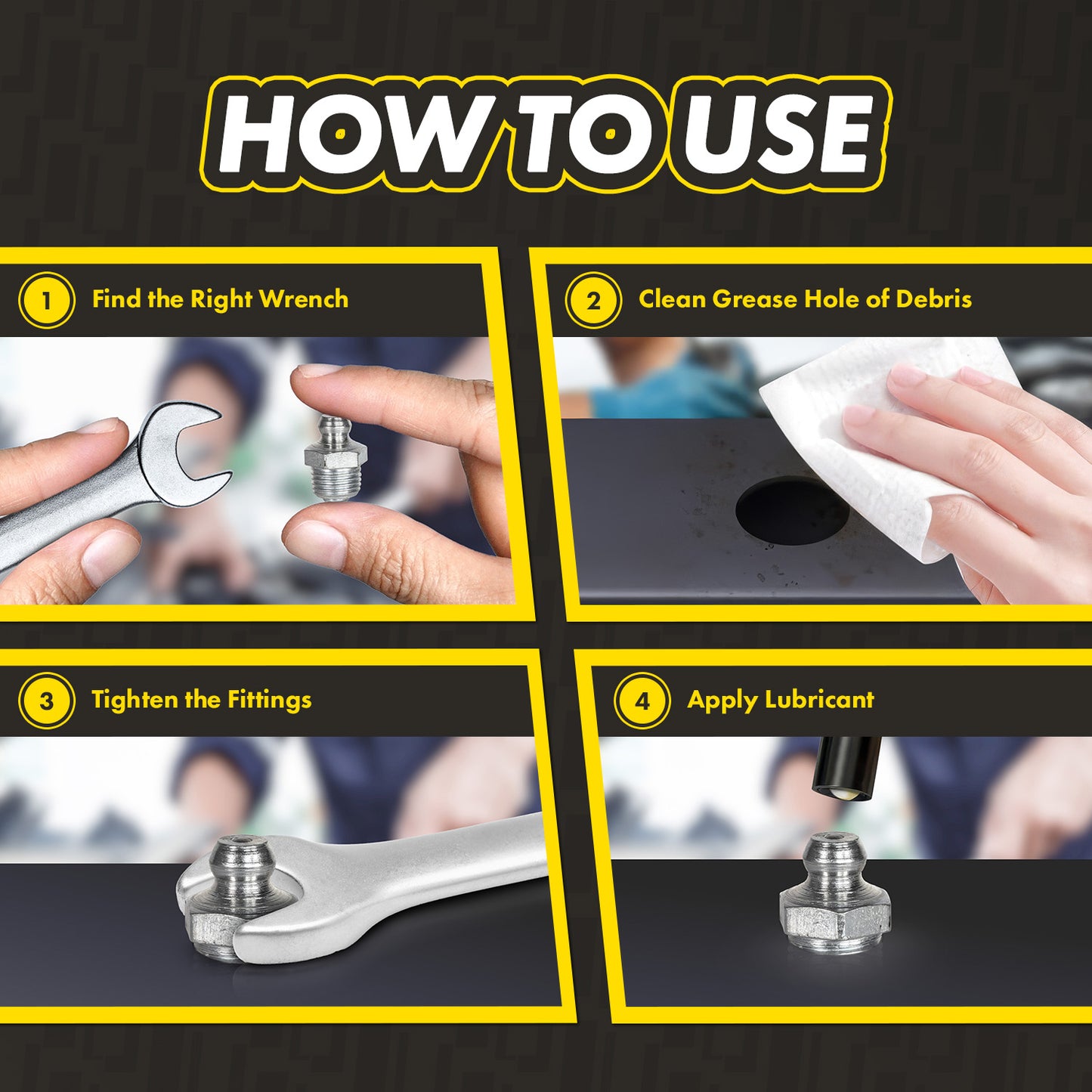 HOW TO USE

1 Find the Right Wrench

2 Clean Grease Hole of Debris

3 Tighten the Fittings

4 Apply Lubricant