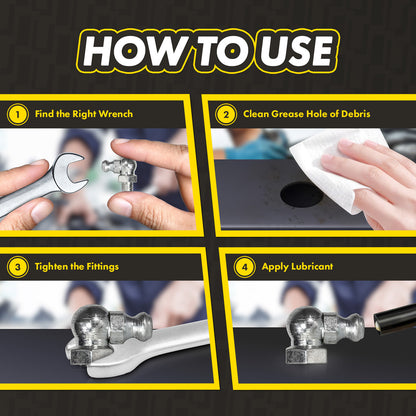 HOW TO USE

1 Find the Right Wrench

2 Clean Grease Hole of Debris

3 Tighten the Fittings

4 Apply Lubricant