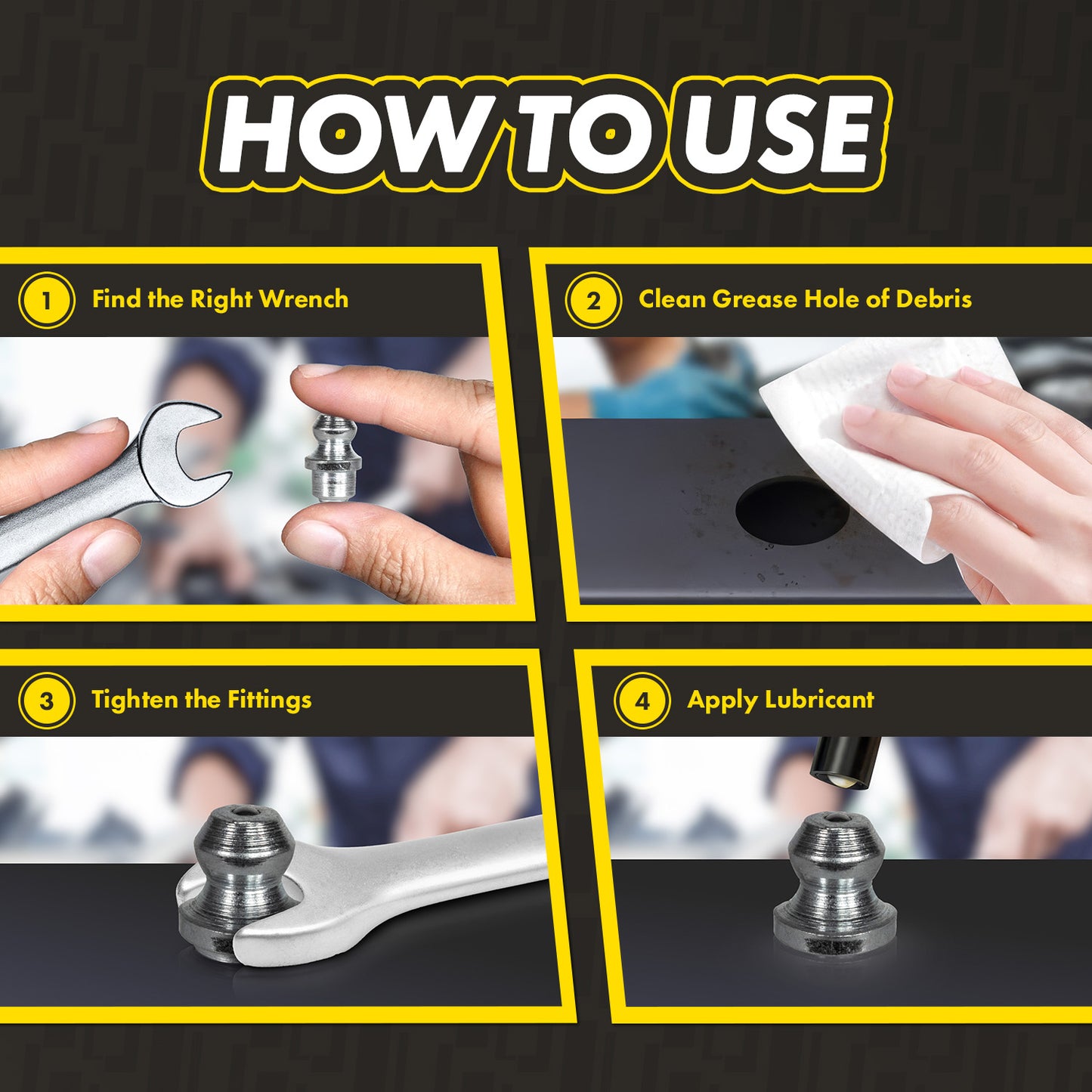 HOW TO USE

1 Find the Right Wrench

2 Clean Grease Hole of Debris

3 Tighten the Fittings

4 Apply Lubricant