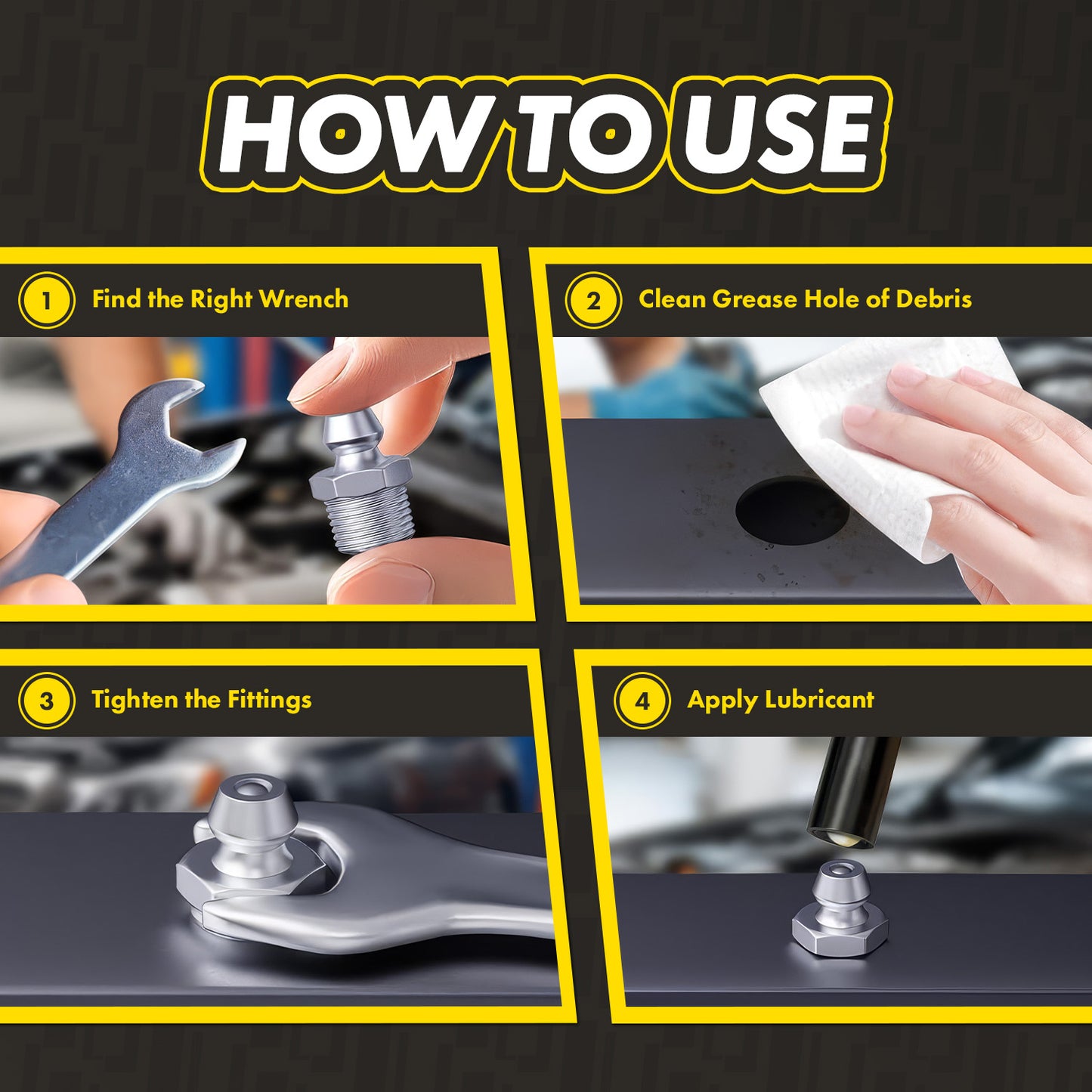 HOW TO USE

1 Find the Right Wrench

2 Clean Grease Hole of Debris

3 Tighten the Fittings

4 Apply Lubricant